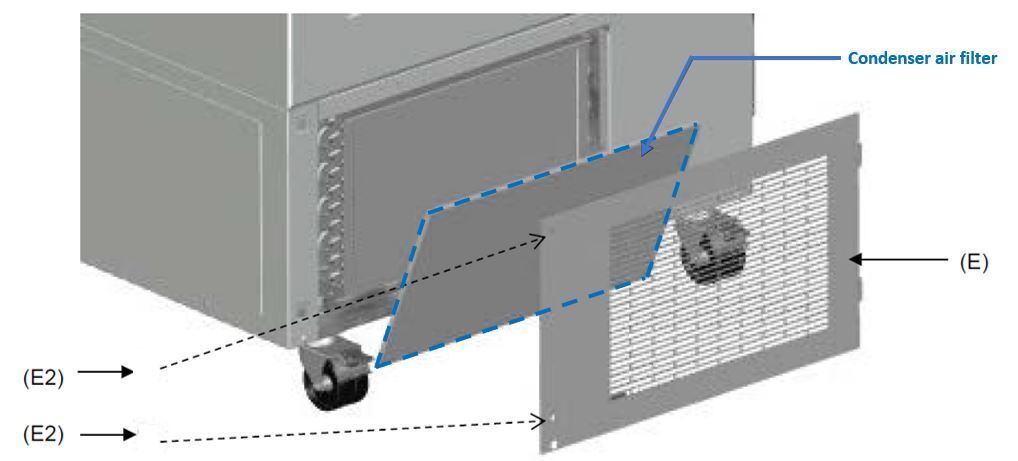 Condenser air filter

(E)

(E2)

(E2)